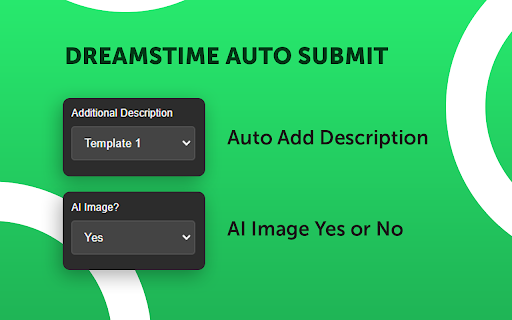 DREAMSTIME AUTO SUBMIT

Additional Description

Template 1

Auto Add Description

AI Image?

Yes

AI Image Yes or No